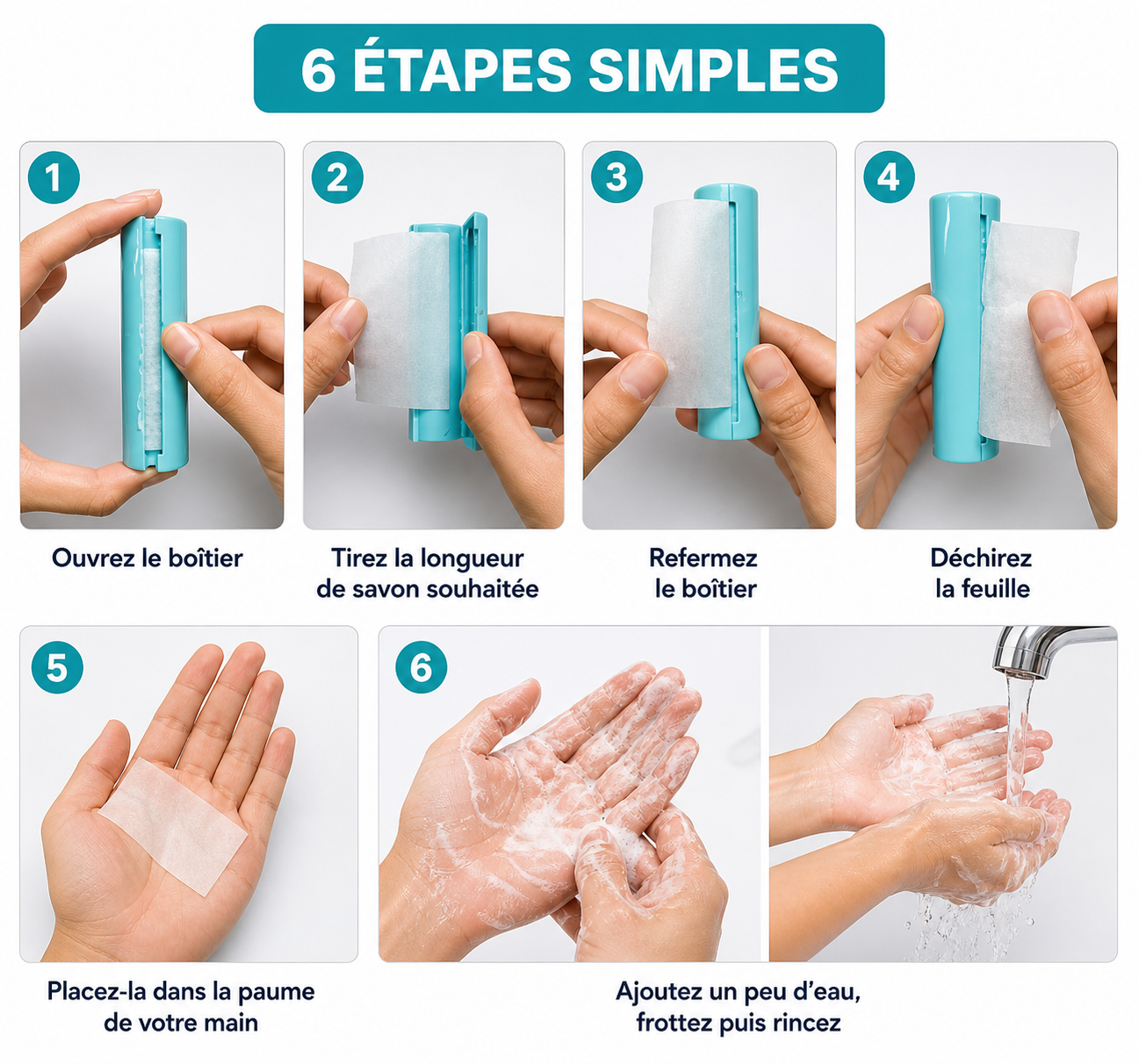 6 ÉTAPES SIMPLES

1

Ouvrez le boîtier

2

Tirez la longueur de savon souhaitée

3

Refermez le boîtier

4

Déchirez la feuille

5

Placez-la dans la paume de votre main

6

Ajoutez un peu d'eau, frottez puis rincez